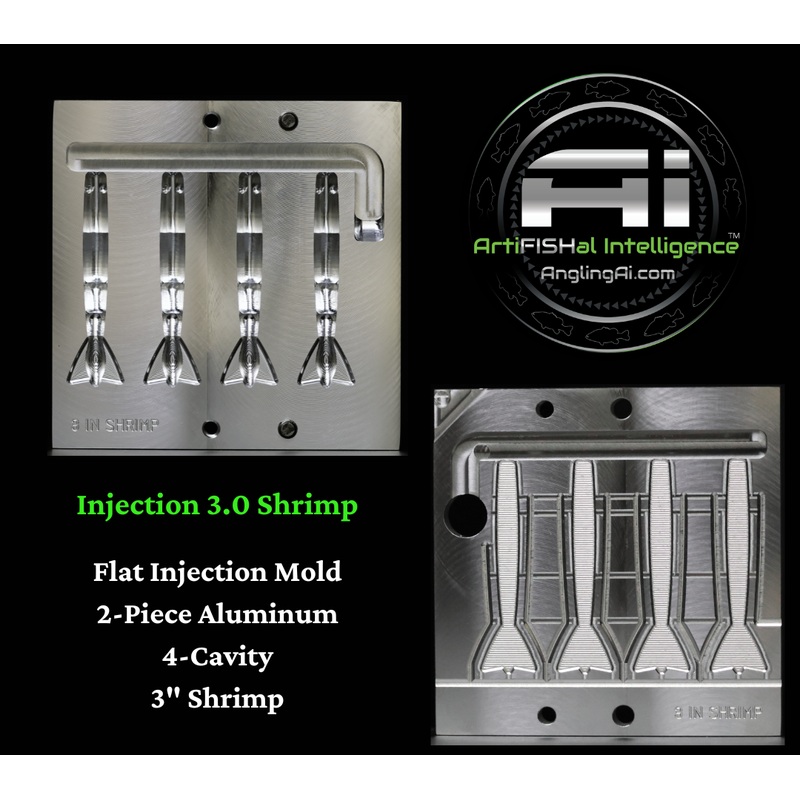 3 IN SHRIMP

Ai
ArtiFISHal Intelligence™
AnglingAi.com

Injection 3.0 Shrimp

Flat Injection Mold
2-Piece Aluminum
4-Cavity
3" Shrimp

3 IN SHRIMP